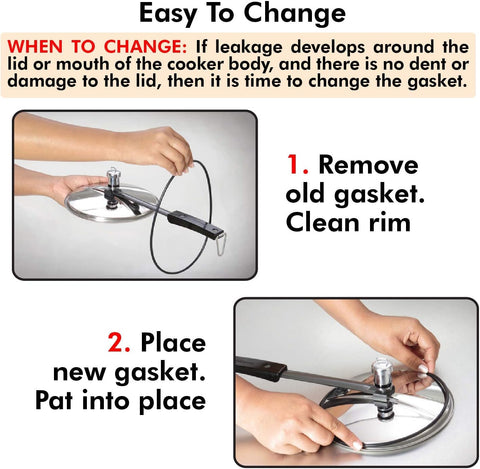 Easy To Change

WHEN TO CHANGE: If leakage develops around the lid or mouth of the cooker body, and there is no dent or damage to the lid, then it is time to change the gasket.

1. Remove old gasket. Clean rim

2. Place new gasket. Pat into place